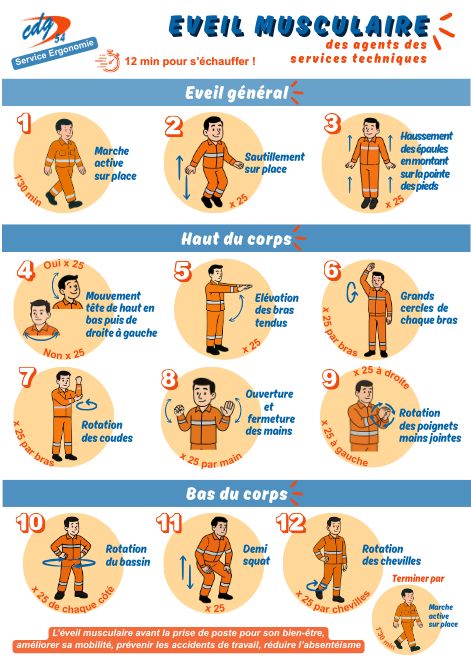 cdg 54
Service Ergonomie

EVEIL MUSCULAIRE
des agents des services techniques

12 min pour s'échauffer !

Eveil général

1
Marche active sur place
1'30 min

2
Sautillement sur place
x 25

3
Haussement des épaules en montant sur la pointe des pieds
x 25

Haut du corps

4
Oui x 25
Mouvement tête de haut en bas puis de droite à gauche
Non x 25

5
Elévation des bras tendus
x 25

6
Grands cercles de chaque bras
x 25 par bras

7
Rotation des coudes
x 25 par bras

8
Ouverture et fermeture des mains
x 25 par main

9
x 25 à droite
Rotation des poignets mains jointes
x 25 à gauche

Bas du corps

10
Rotation du bassin
x 25 de chaque côté

11
Demi squat
x 25

12
Rotation des chevilles
x 25 par chevilles

Terminer par
Marche active sur place
1'30 min

L'éveil musculaire avant la prise de poste pour son bien-être, améliorer sa mobilité, prévenir les accidents de travail, réduire l'absentéisme