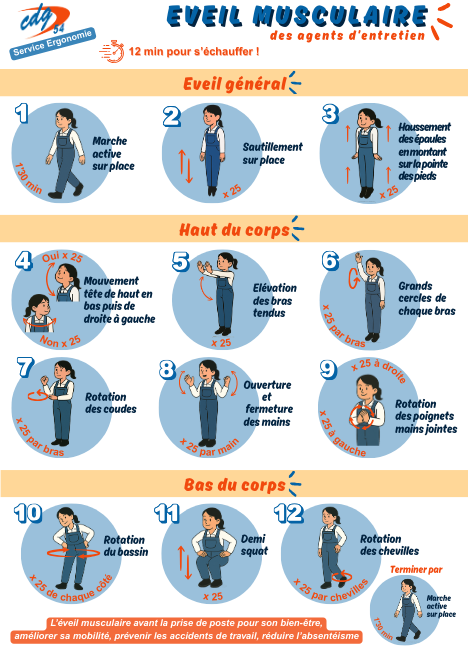 cdg 54
Service Ergonomie

EVEIL MUSCULAIRE
des agents d'entretien

12 min pour s'échauffer !

Eveil général

1
Marche active sur place
1'30 min

2
Sautillement sur place
x 25

3
Haussement des épaules en montant sur la pointe des pieds
x 25

Haut du corps

4
Oui x 25
Mouvement tête de haut en bas puis de droite à gauche
Non x 25

5
Elévation des bras tendus
x 25

6
Grands cercles de chaque bras
x 25 par bras

7
Rotation des coudes
x 25 par bras

8
Ouverture et fermeture des mains
x 25 par main

9
x 25 à droite
Rotation des poignets mains jointes
x 25 à gauche

Bas du corps

10
Rotation du bassin
x 25 de chaque côté

11
Demi squat
x 25

12
Rotation des chevilles
x 25 par chevilles

Terminer par
Marche active sur place
1'30 min

L'éveil musculaire avant la prise de poste pour son bien-être, améliorer sa mobilité, prévenir les accidents de travail, réduire l'absentéisme